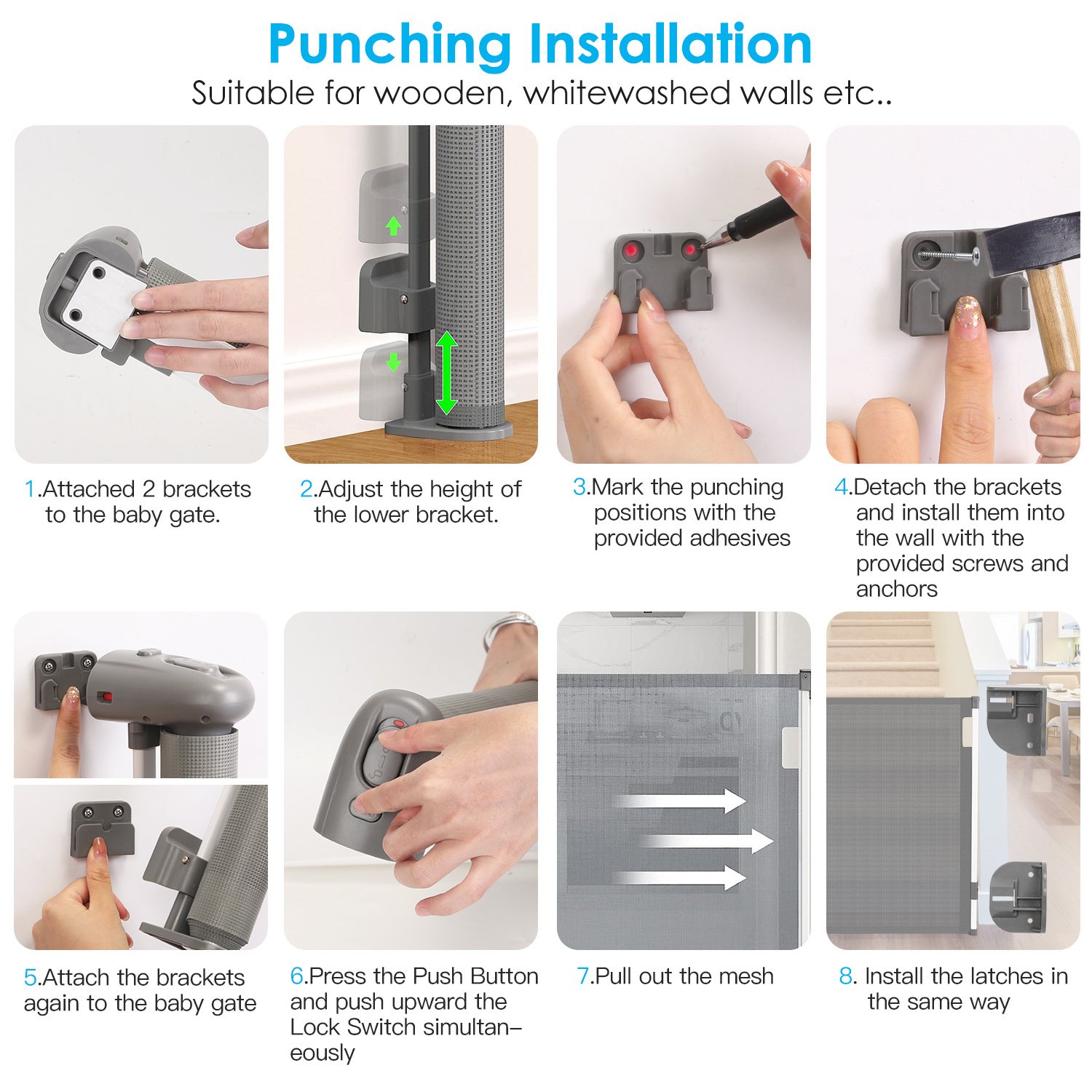 Punching Installation
Suitable for wooden, whitewashed walls etc..

1.Attached 2 brackets to the baby gate.

2.Adjust the height of the lower bracket.

3.Mark the punching positions with the provided adhesives

4.Detach the brackets and install them into the wall with the provided screws and anchors

5.Attach the brackets again to the baby gate

6.Press the Push Button and push upward the Lock Switch simultaneously

7.Pull out the mesh

8. Install the latches in the same way